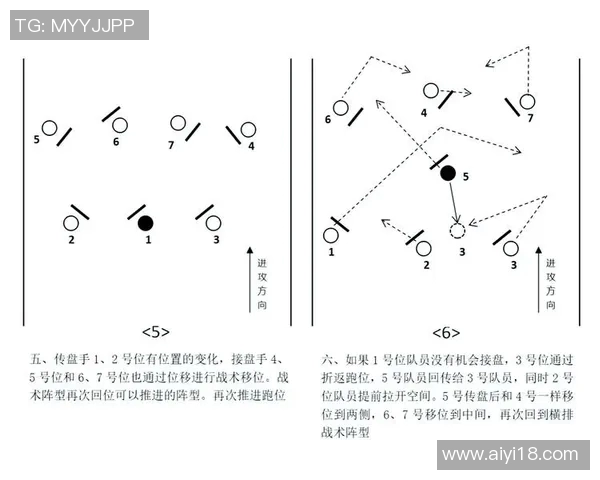 TG: MYYJJPP

5 6 7 4

2 1 3

进攻方向

<5>

五、传盘手 1、2 号位有位置的变化，接盘手 4、5 号位和 6、7 号位也通过位移进行战术移位。战术阵型再次回位可以推进的阵型。再次推进跑位

6 4 7

5

1 2 3 3

进攻方向

<6>

六、如果 1 号位队员没有机会接盘，3 号位通过折返跑位，5 号队员回传给 3 号队员，同时 2 号位队员提前拉开空间。5 号传盘后和 4 号一样移位到两侧，6、7 号移位到中间，再次回到横排战术阵型

www.aiyi18.com